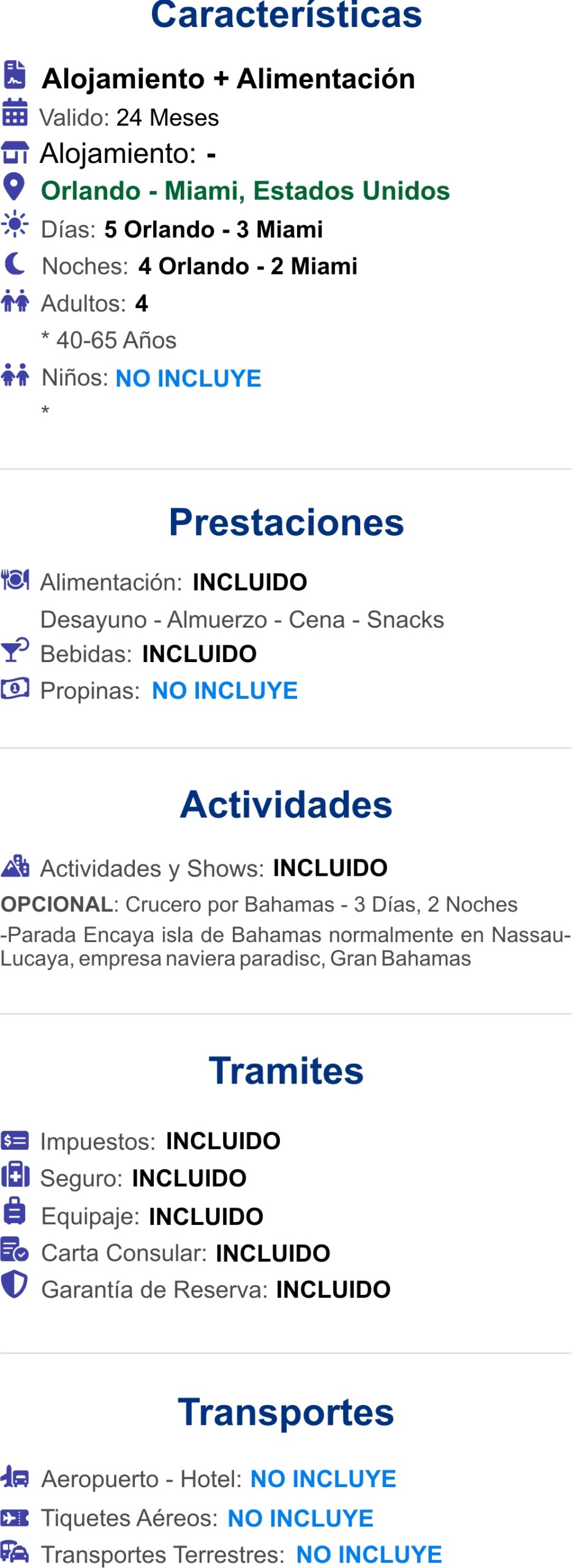 Características

Alojamiento + Alimentación

Valido: 24 Meses

Alojamiento: -

Orlando - Miami, Estados Unidos

Días: 5 Orlando - 3 Miami

Noches: 4 Orlando - 2 Miami

Adultos: 4

* 40-65 Años

Niños: NO INCLUYE

*

Prestaciones

Alimentación: INCLUIDO

Desayuno - Almuerzo - Cena - Snacks

Bebidas: INCLUIDO

Propinas: NO INCLUYE

Actividades

Actividades y Shows: INCLUIDO

OPCIONAL: Crucero por Bahamas - 3 Días, 2 Noches

-Parada Encaya isla de Bahamas normalmente en Nassau-Lucaya, empresa naviera paradisc, Gran Bahamas

Tramites

Impuestos: INCLUIDO

Seguro: INCLUIDO

Equipaje: INCLUIDO

Carta Consular: INCLUIDO

Garantía de Reserva: INCLUIDO

Transportes

Aeropuerto - Hotel: NO INCLUYE

Tiquetes Aéreos: NO INCLUYE

Transportes Terrestres: NO INCLUYE